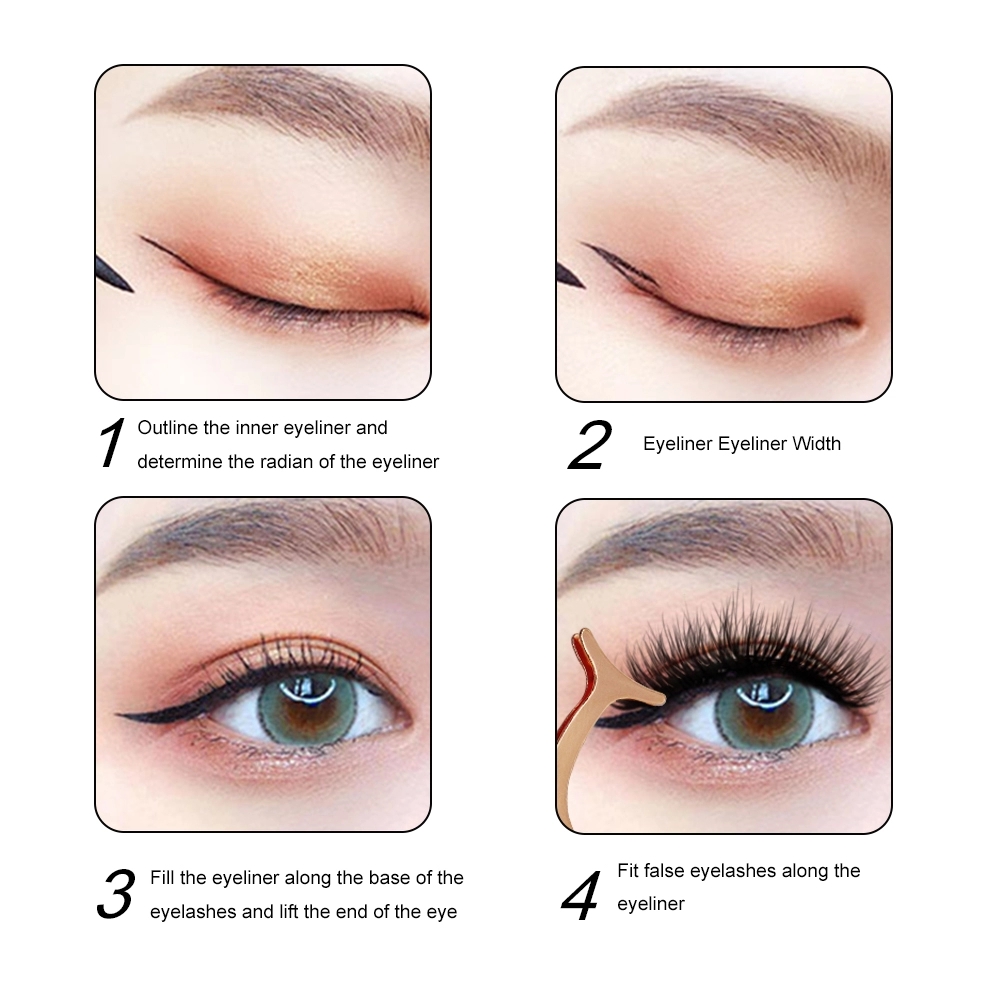 1 Outline the inner eyeliner and determine the radian of the eyeliner

2 Eyeliner Eyeliner Width

3 Fill the eyeliner along the base of the eyelashes and lift the end of the eye

4 Fit false eyelashes along the eyeliner