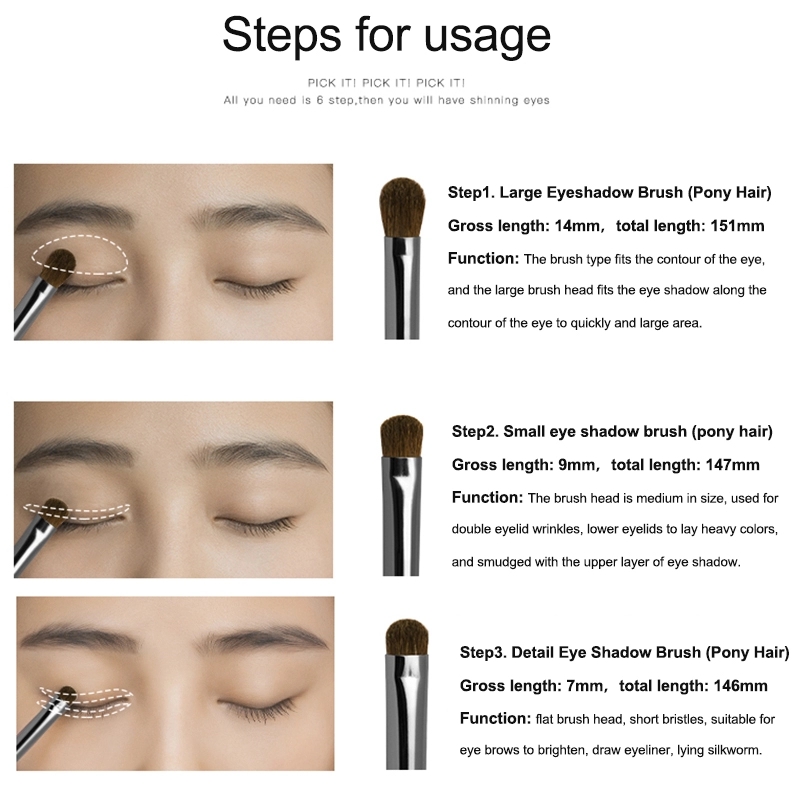 Steps for usage

PICK IT! PICK IT! PICK IT!
All you need is 6 step,then you will have shinning eyes

Step1. Large Eyeshadow Brush (Pony Hair)
Gross length: 14mm, total length: 151mm
Function: The brush type fits the contour of the eye, and the large brush head fits the eye shadow along the contour of the eye to quickly and large area.

Step2. Small eye shadow brush (pony hair)
Gross length: 9mm, total length: 147mm
Function: The brush head is medium in size, used for double eyelid wrinkles, lower eyelids to lay heavy colors, and smudged with the upper layer of eye shadow.

Step3. Detail Eye Shadow Brush (Pony Hair)
Gross length: 7mm, total length: 146mm
Function: flat brush head, short bristles, suitable for eye brows to brighten, draw eyeliner, lying silkworm.