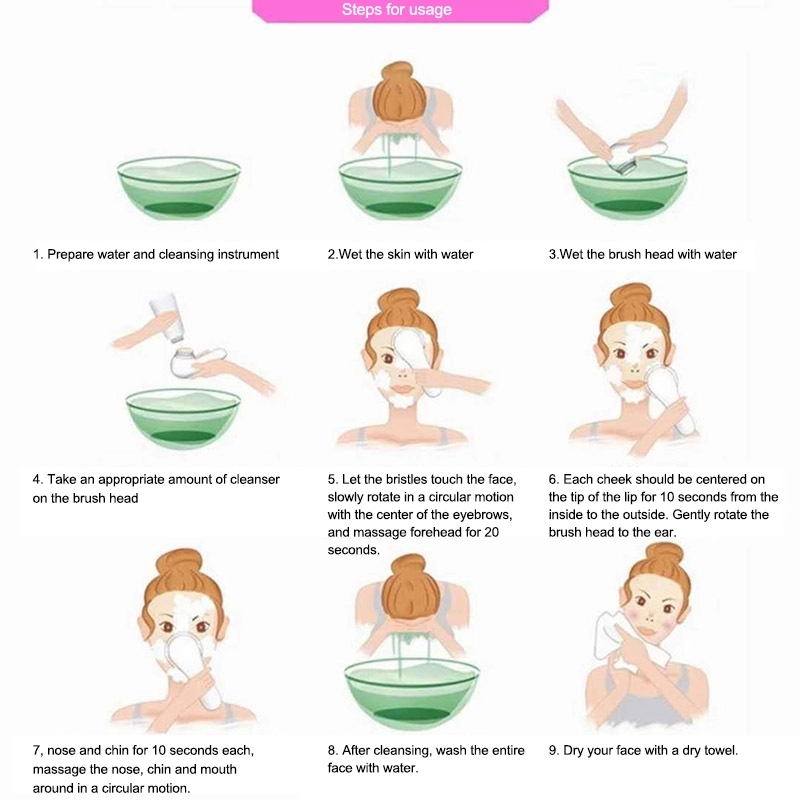 Steps for usage

1. Prepare water and cleansing instrument

2.Wet the skin with water

3.Wet the brush head with water

4. Take an appropriate amount of cleanser on the brush head

5. Let the bristles touch the face, slowly rotate in a circular motion with the center of the eyebrows, and massage forehead for 20 seconds.

6. Each cheek should be centered on the tip of the lip for 10 seconds from the inside to the outside. Gently rotate the brush head to the ear.

7, nose and chin for 10 seconds each, massage the nose, chin and mouth around in a circular motion.

8. After cleansing, wash the entire face with water.

9. Dry your face with a dry towel.